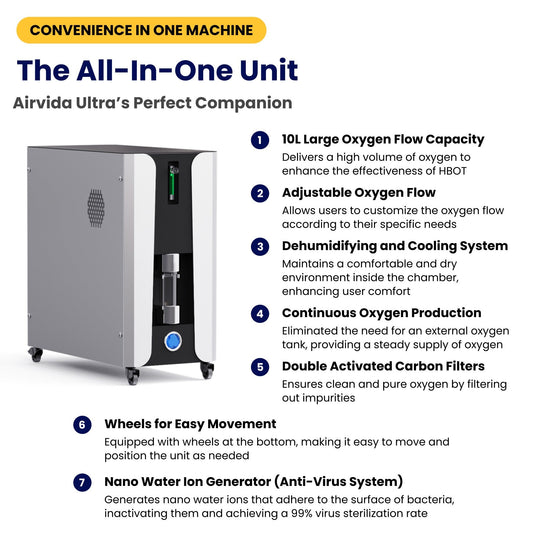 CONVENIENCE IN ONE MACHINE

The All-In-One Unit

Airvida Ultra's Perfect Companion

1 10L Large Oxygen Flow Capacity
Delivers a high volume of oxygen to enhance the effectiveness of HBOT

2 Adjustable Oxygen Flow
Allows users to customize the oxygen flow according to their specific needs

3 Dehumidifying and Cooling System
Maintains a comfortable and dry environment inside the chamber, enhancing user comfort

4 Continuous Oxygen Production
Eliminated the need for an external oxygen tank, providing a steady supply of oxygen

5 Double Activated Carbon Filters
Ensures clean and pure oxygen by filtering out impurities

6 Wheels for Easy Movement
Equipped with wheels at the bottom, making it easy to move and position the unit as needed

7 Nano Water Ion Generator (Anti-Virus System)
Generates nano water ions that adhere to the surface of bacteria, inactivating them and achieving a 99% virus sterilization rate